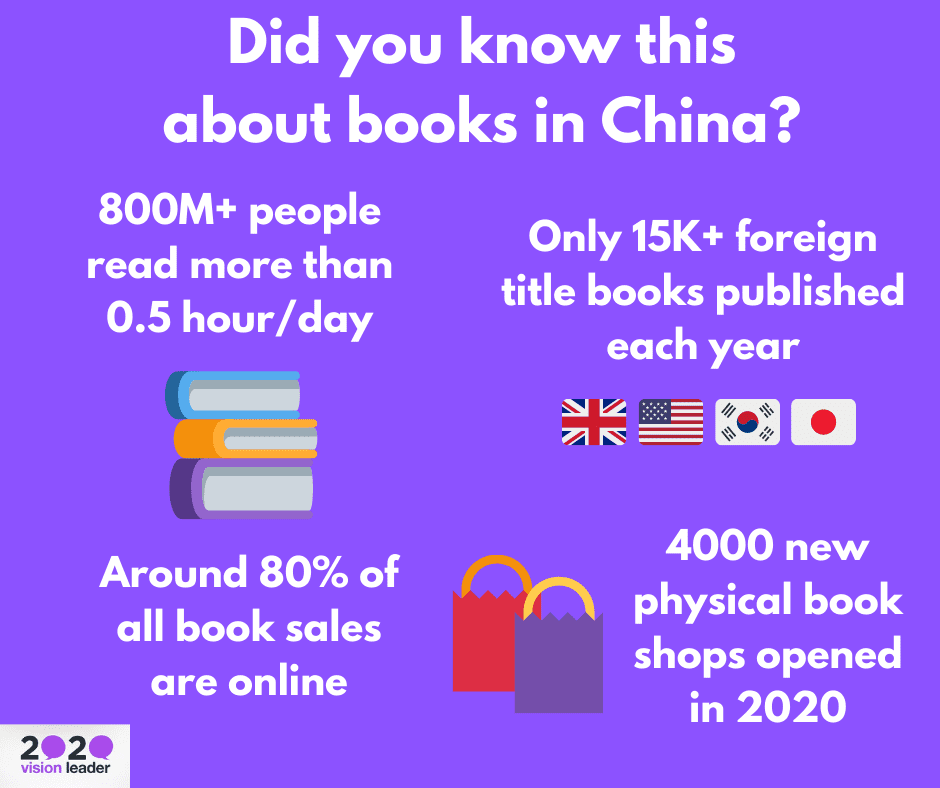 Did you know this about books in China?

800M+ people read more than 0.5 hour/day

Only 15K+ foreign title books published each year

Around 80% of all book sales are online

4000 new physical book shops opened in 2020

2020 vision leader